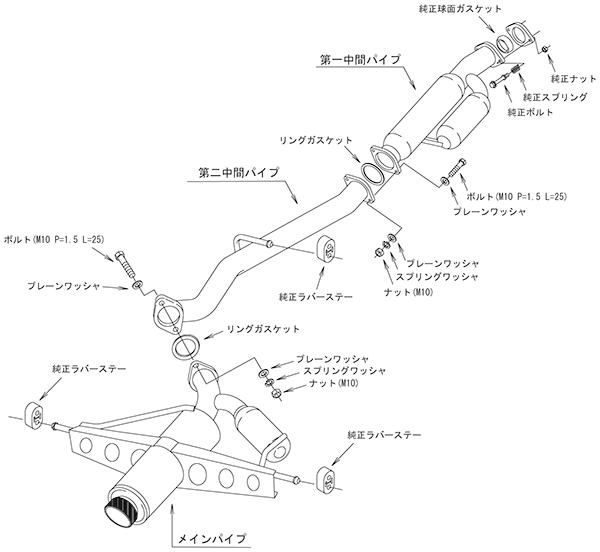 純正球面ガスケット

第一中間パイプ

純正ナット

純正スプリング

純正ボルト

リングガスケット

第二中間パイプ

ボルト(M10 P=1.5 L=25)

プレーンワッシャ

ボルト(M10 P=1.5 L=25)

プレーンワッシャ

プレーンワッシャ

スプリングワッシャ

ナット(M10)

純正ラバーステー

リングガスケット

プレーンワッシャ

スプリングワッシャ

ナット(M10)

純正ラバーステー

純正ラバーステー

メインパイプ