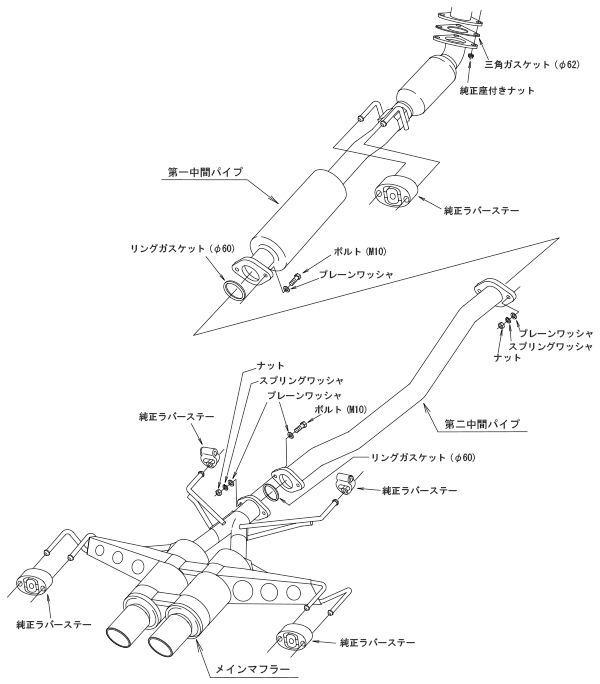 三角ガスケット（φ62）
純正座付きナット
第一中間パイプ
純正ラバーステー
リングガスケット（φ60）
ボルト（M10）
プレーンワッシャ
プレーンワッシャ
スプリングワッシャ
ナット
ナット
スプリングワッシャ
プレーンワッシャ
ボルト（M10）
純正ラバーステー
第二中間パイプ
リングガスケット（φ60）
純正ラバーステー
純正ラバーステー
純正ラバーステー
メインマフラー